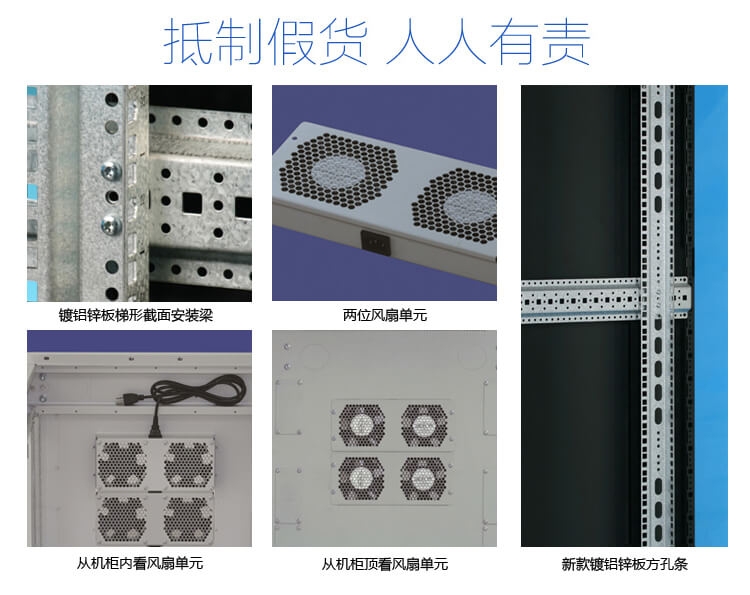 抵制假货 人人有责

镀铝锌板梯形截面安装梁

两位风扇单元

从机柜内看风扇单元

从机柜顶看风扇单元

新款镀铝锌板方孔条